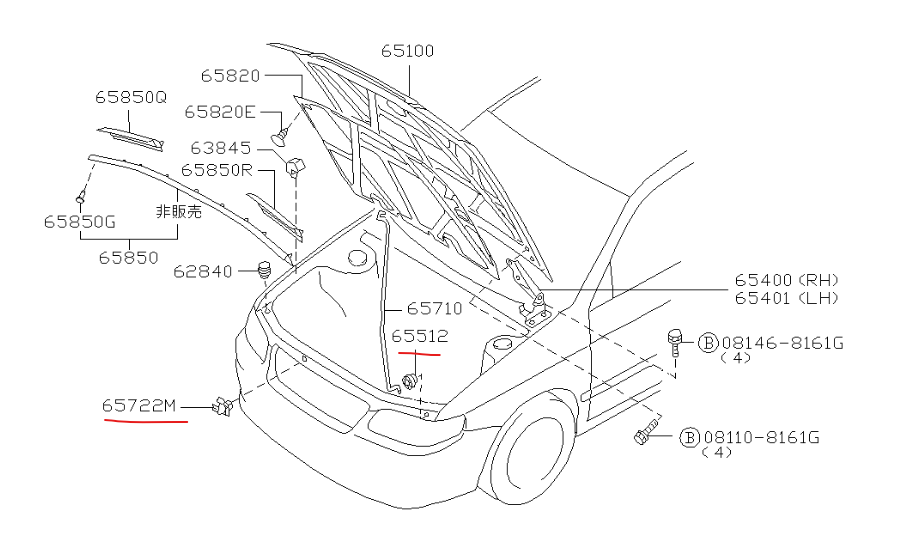 65100
65820
65850Q
65820E
63845
65850R
65850G
非販売
65850
62840
65400 (RH)
65401 (LH)
65710
65512
B 08146-8161G
(4)
65722M
B 08110-8161G
(4)